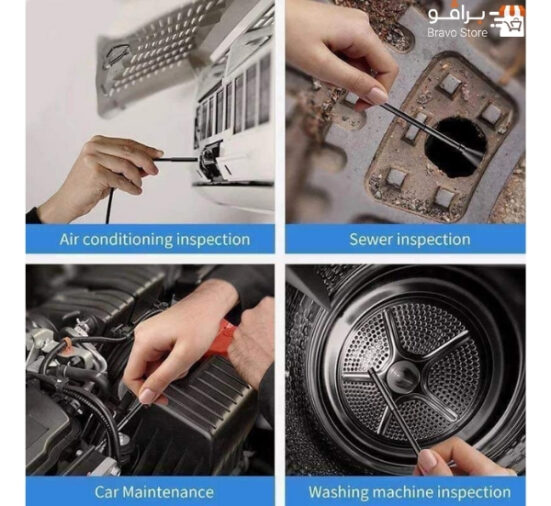 برافو
Bravo Store

Air conditioning inspection

Sewer inspection

Car Maintenance

Washing machine inspection